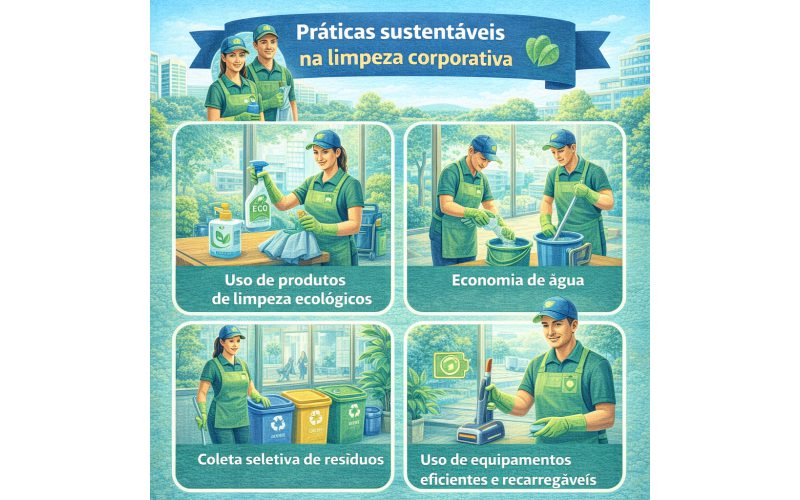 Práticas sustentáveis na limpeza corporativa

ECO

Uso de produtos de limpeza ecológicos

Economia de água

Coleta seletiva de resíduos

Uso de equipamentos eficientes e recarregáveis